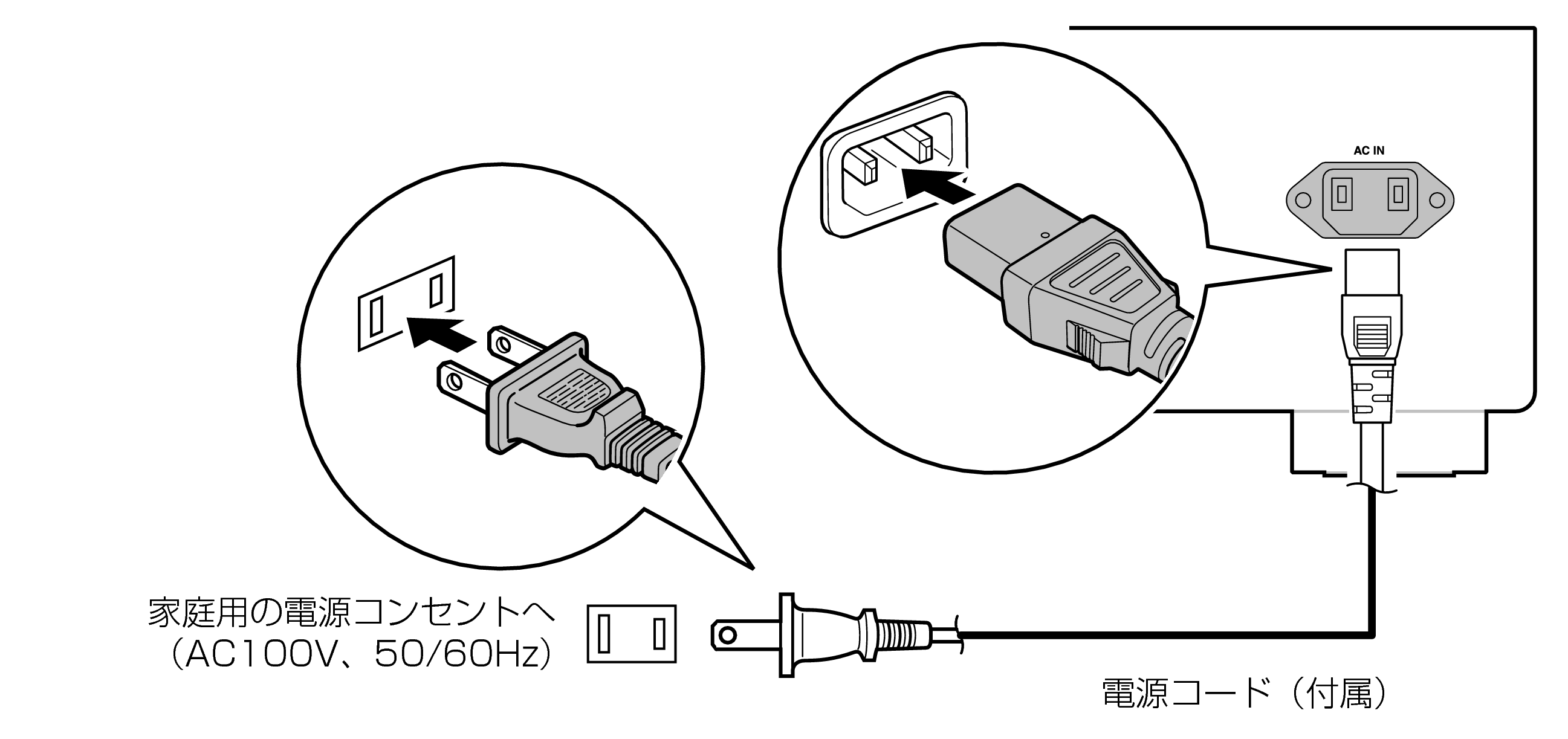 AC IN

家庭用の電源コンセントへ
（AC100V、50/60Hz）

電源コード（付属）